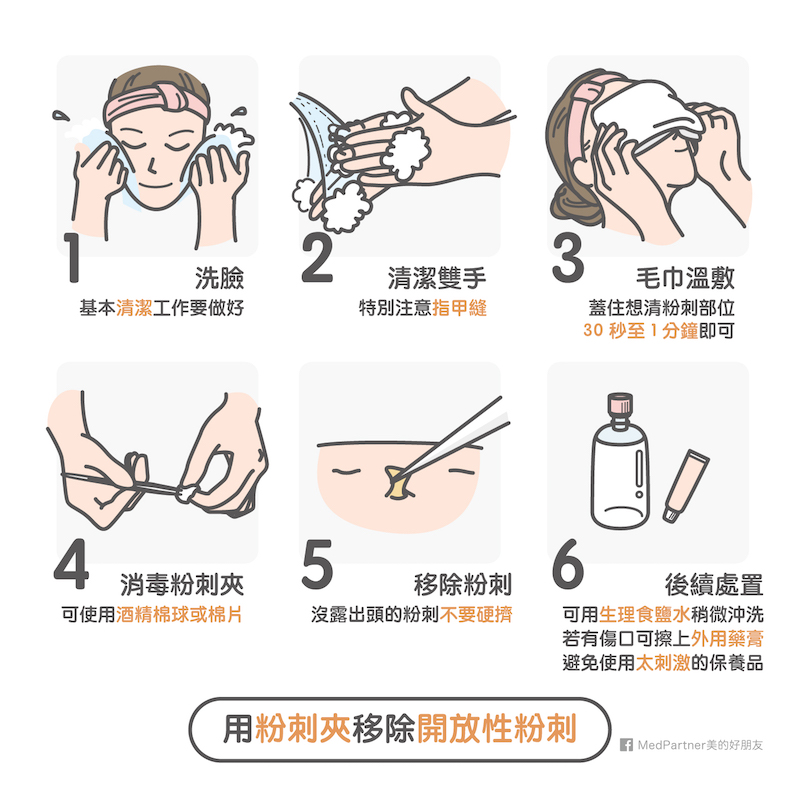 1 洗臉
基本清潔工作要做好

2 清潔雙手
特別注意指甲縫

3 毛巾溫敷
蓋住想清粉刺部位
30 秒至 1 分鐘即可

4 消毒粉刺夾
可使用酒精棉球或棉片

5 移除粉刺
沒露出頭的粉刺不要硬擠

6 後續處置
可用生理食鹽水稍微沖洗
若有傷口可擦上外用藥膏
避免使用太刺激的保養品

用粉刺夾移除開放性粉刺

MedPartner美的好朋友