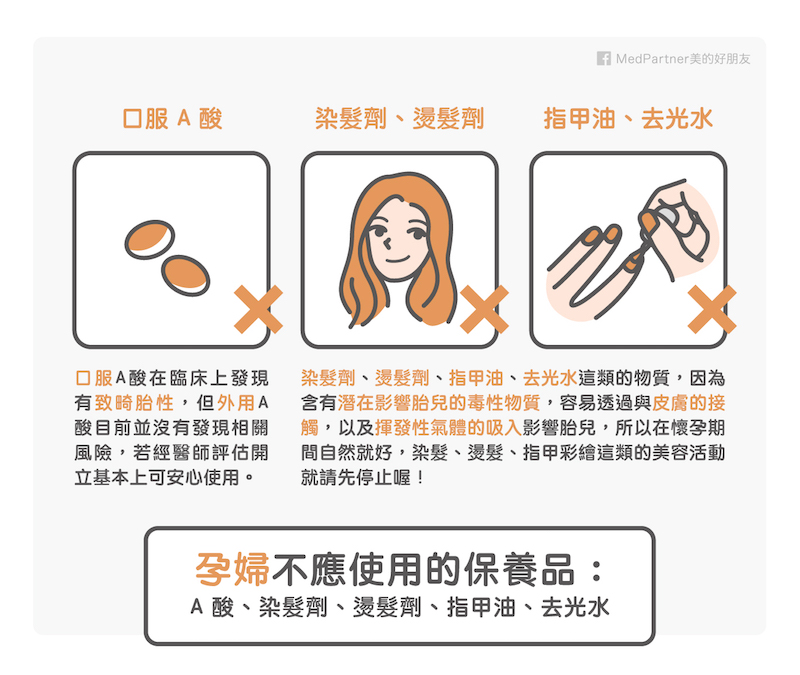 MedPartner美的好朋友

口服 A 酸

染髮劑、燙髮劑

指甲油、去光水

口服A酸在臨床上發現有致畸胎性，但外用A酸目前並沒有發現相關風險，若經醫師評估開立基本上可安心使用。

染髮劑、燙髮劑、指甲油、去光水這類的物質，因為含有潛在影響胎兒的毒性物質，容易透過與皮膚的接觸，以及揮發性氣體的吸入影響胎兒，所以在懷孕期間自然就好，染髮、燙髮、指甲彩繪這類的美容活動就請先停止喔！

孕婦不應使用的保養品：
A 酸、染髮劑、燙髮劑、指甲油、去光水