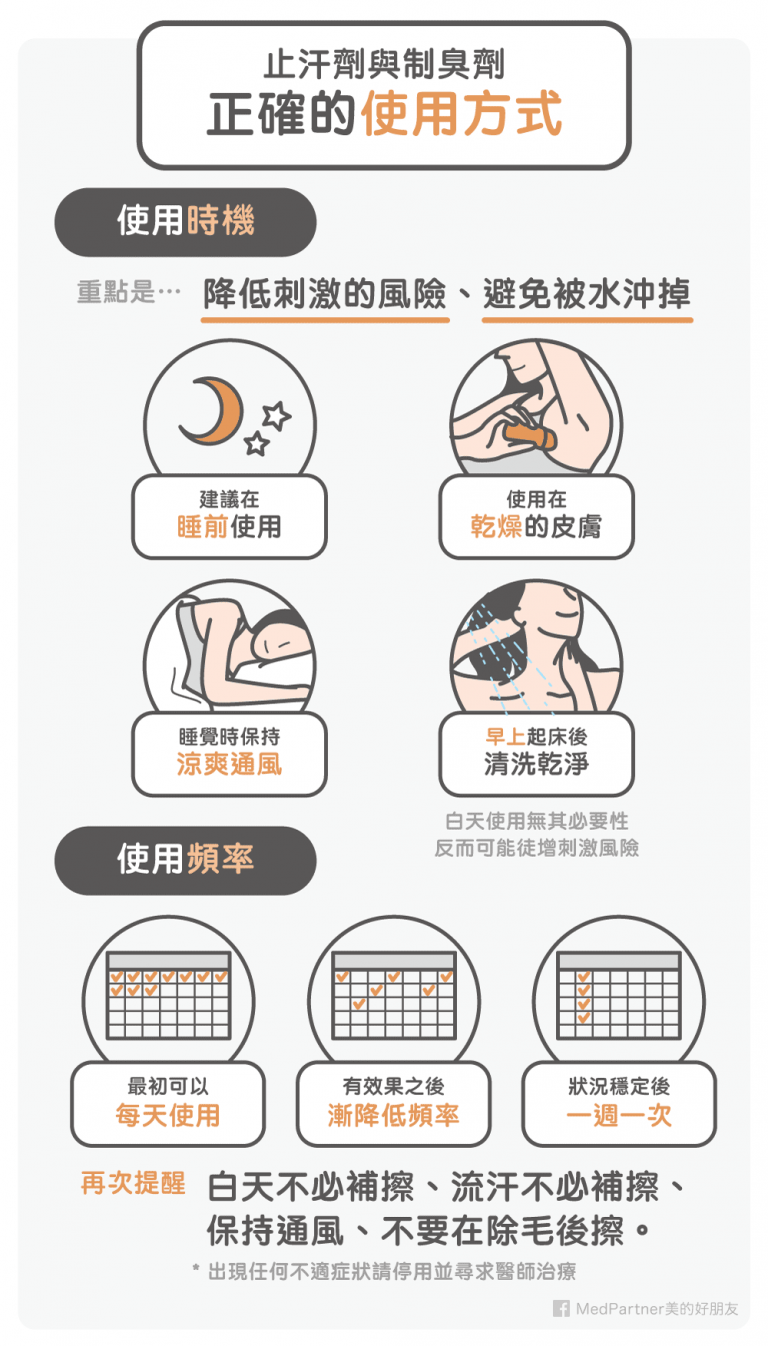 止汗劑與制臭劑
正確的使用方式

使用時機

重點是… 降低刺激的風險、避免被水沖掉

建議在
睡前使用

使用在
乾燥的皮膚

睡覺時保持
涼爽通風

早上起床後
清洗乾淨

白天使用無其必要性
反而可能徒增刺激風險

使用頻率

最初可以
每天使用

有效果之後
漸降低頻率

狀況穩定後
一週一次

再次提醒 白天不必補擦、流汗不必補擦、保持通風、不要在除毛後擦。

* 出現任何不適症狀請停用並尋求醫師治療

MedPartner美的好朋友