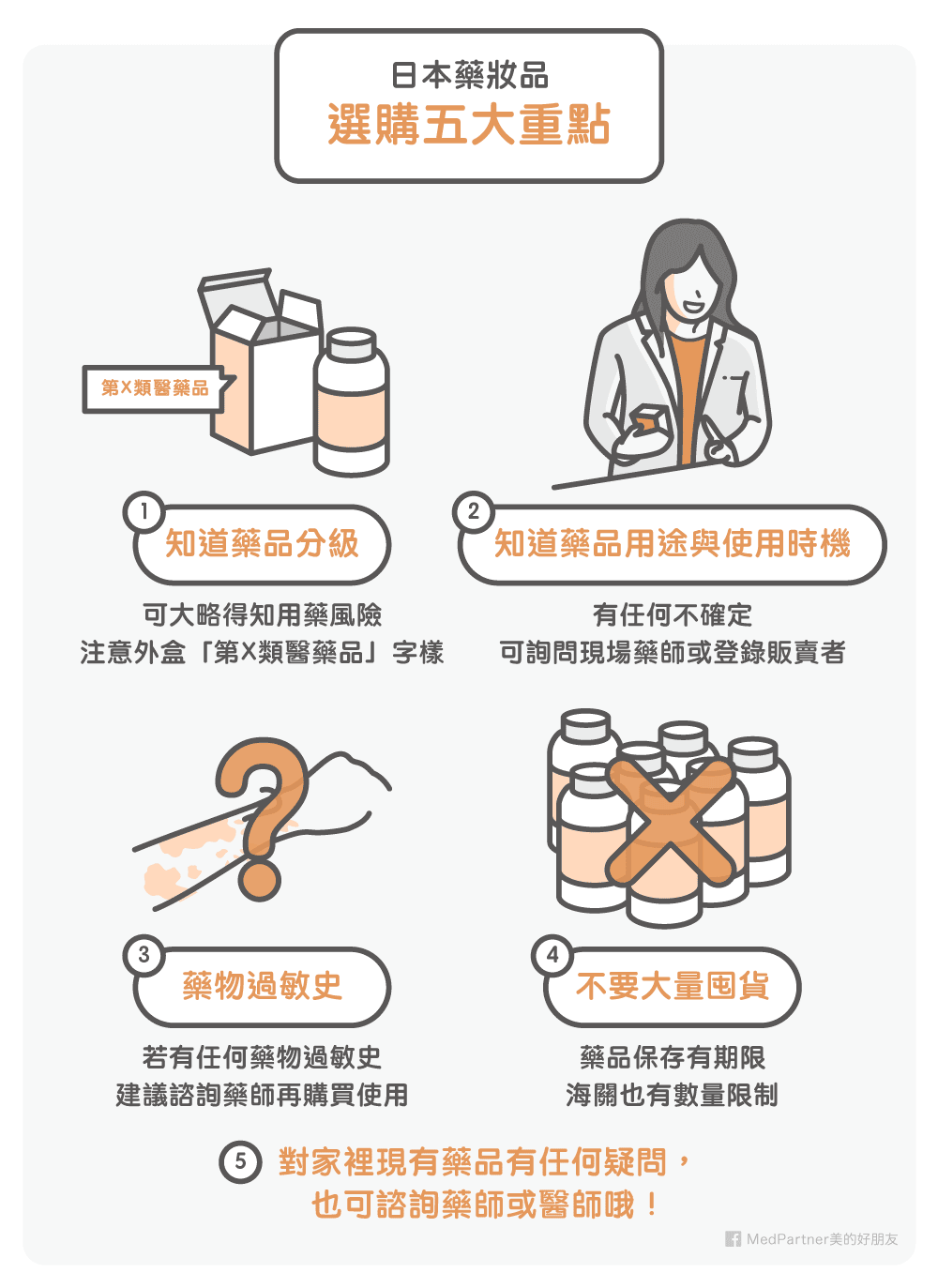 日本藥妝品
選購五大重點

第X類醫藥品

1
知道藥品分級

可大略得知用藥風險
注意外盒「第X類醫藥品」字樣

2
知道藥品用途與使用時機

有任何不確定
可詢問現場藥師或登錄販賣者

3
藥物過敏史

若有任何藥物過敏史
建議諮詢藥師再購買使用

4
不要大量囤貨

藥品保存有期限
海關也有數量限制

5 對家裡現有藥品有任何疑問，
也可諮詢藥師或醫師哦！

MedPartner美的好朋友