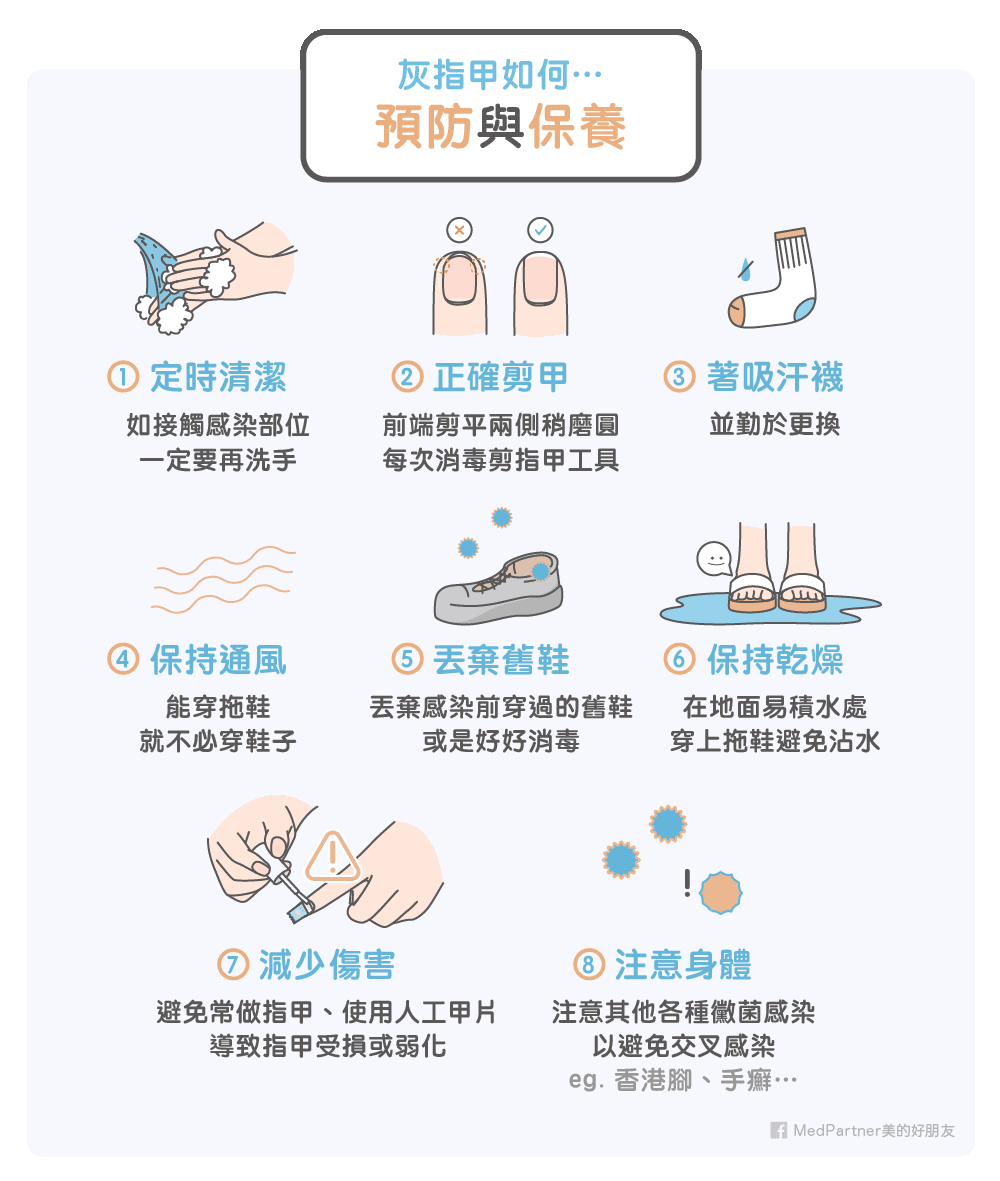 灰指甲如何…
預防與保養

① 定時清潔
如接觸感染部位
一定要再洗手

② 正確剪甲
前端剪平兩側稍磨圓
每次消毒剪指甲工具

③ 著吸汗襪
並勤於更換

④ 保持通風
能穿拖鞋
就不必穿鞋子

⑤ 丟棄舊鞋
丟棄感染前穿過的舊鞋
或是好好消毒

⑥ 保持乾燥
在地面易積水處
穿上拖鞋避免沾水

⑦ 減少傷害
避免常做指甲、使用人工甲片
導致指甲受損或弱化

⑧ 注意身體
注意其他各種黴菌感染
以避免交叉感染
eg. 香港腳、手癬…

MedPartner美的好朋友